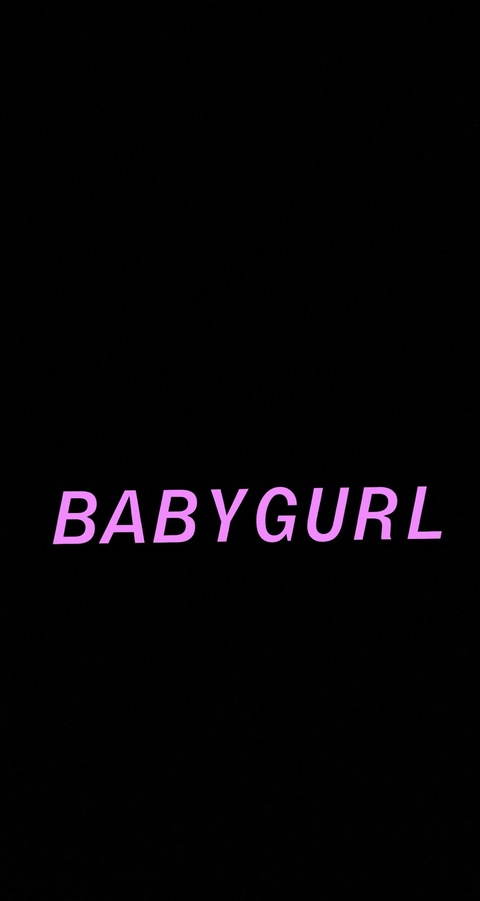 BABYGURL