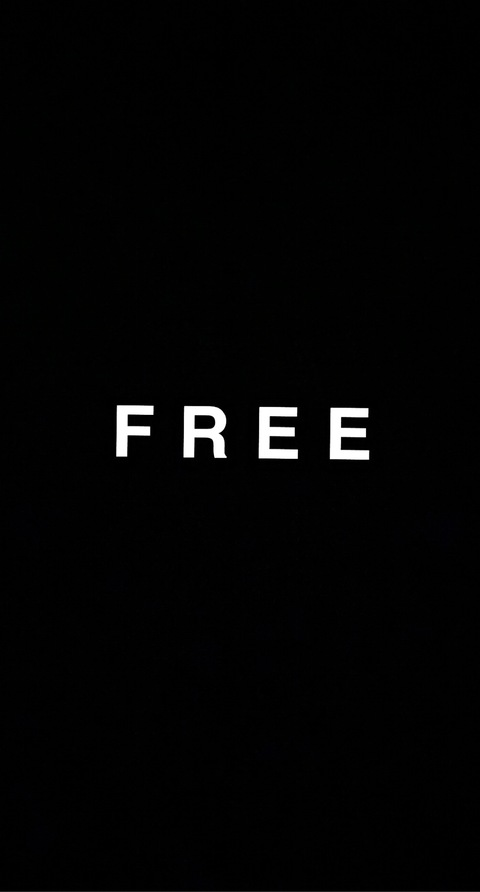 FREE